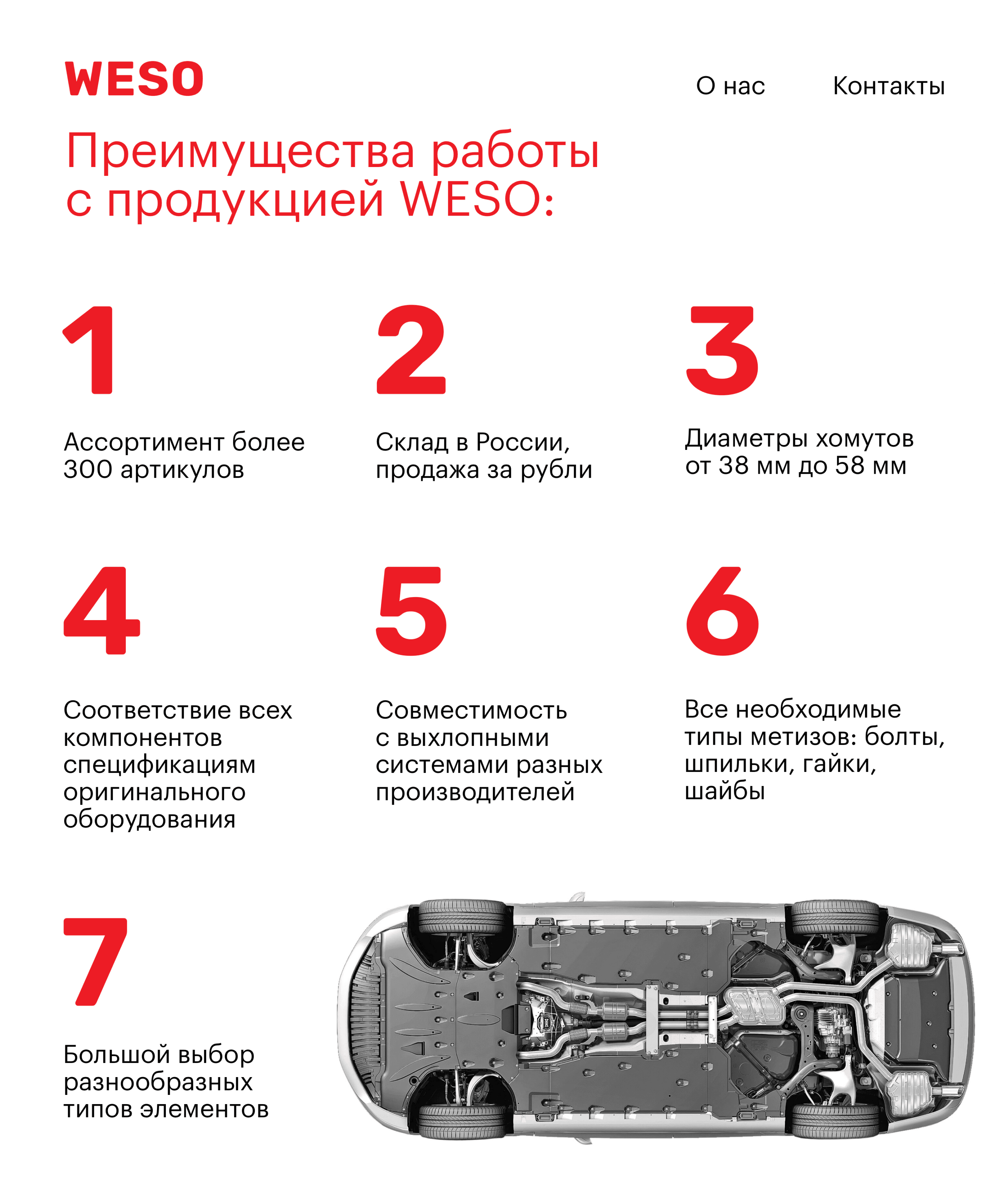 WESO

О нас

Контакты

Преимущества работы с продукцией WESO:

1

Ассортимент более 300 артикулов

2

Склад в России, продажа за рубли

3

Диаметры хомутов от 38 мм до 58 мм

4

Соответствие всех компонентов спецификациям оригинального оборудования

5

Совместимость с выхлопными системами разных производителей

6

Все необходимые типы метизов: болты, шпильки, гайки, шайбы

7

Большой выбор разнообразных типов элементов